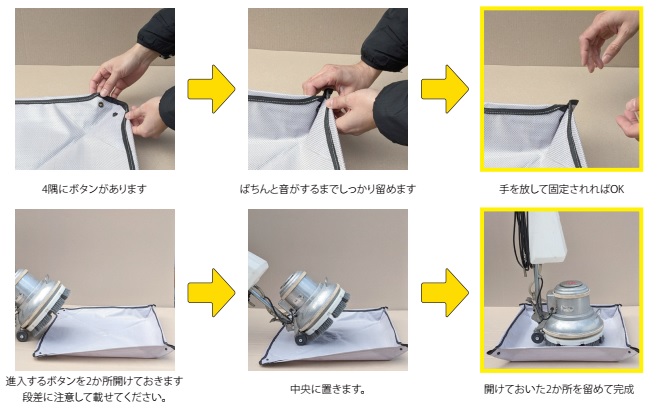 4隅にボタンがあります

ぱちんと音がするまでしっかり留めます

手を放して固定されればOK

進入するボタンを2か所開けておきます
段差に注意して載せてください。

中央に置きます。

開けておいた2か所を留めて完成